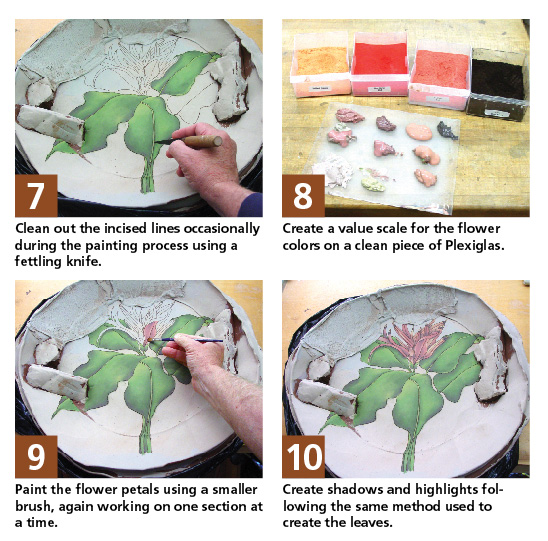 7

Clean out the incised lines occasionally during the painting process using a fettling knife.

8

Create a value scale for the flower colors on a clean piece of Plexiglas.

9

Paint the flower petals using a smaller brush, again working on one section at a time.

10

Create shadows and highlights following the same method used to create the leaves.