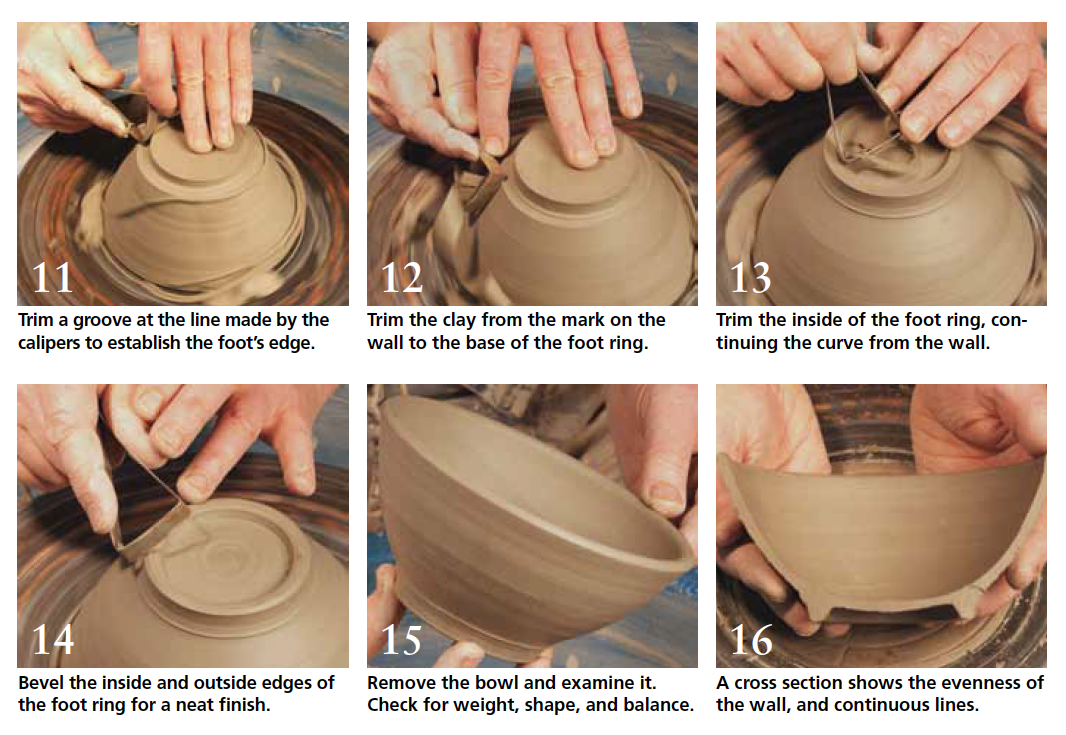 11
Trim a groove at the line made by the calipers to establish the foot's edge.

12
Trim the clay from the mark on the wall to the base of the foot ring.

13
Trim the inside of the foot ring, continuing the curve from the wall.

14
Bevel the inside and outside edges of the foot ring for a neat finish.

15
Remove the bowl and examine it. Check for weight, shape, and balance.

16
A cross section shows the evenness of the wall, and continuous lines.