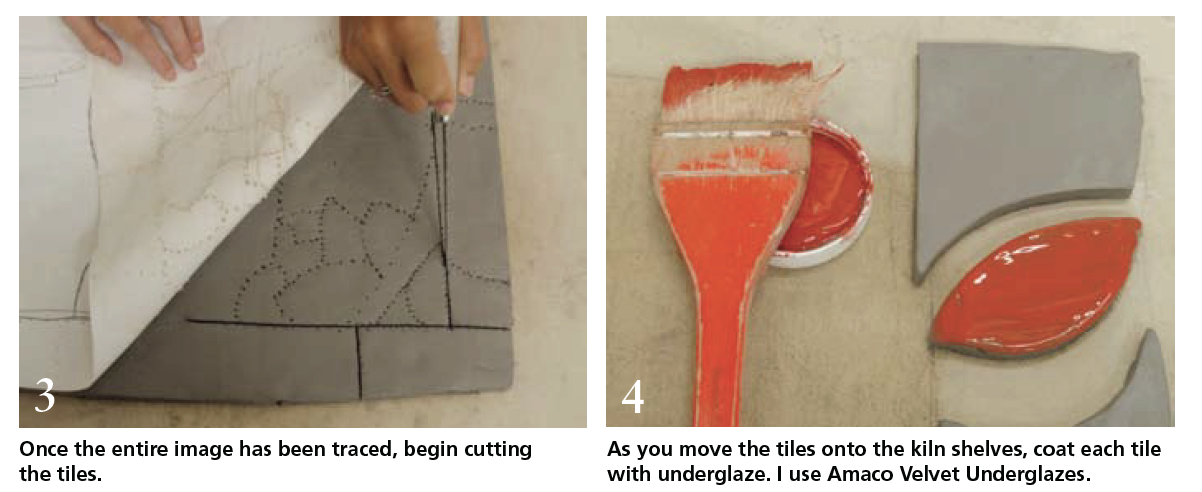 3

Once the entire image has been traced, begin cutting the tiles.

4

As you move the tiles onto the kiln shelves, coat each tile with underglaze. I use Amaco Velvet Underglazes.